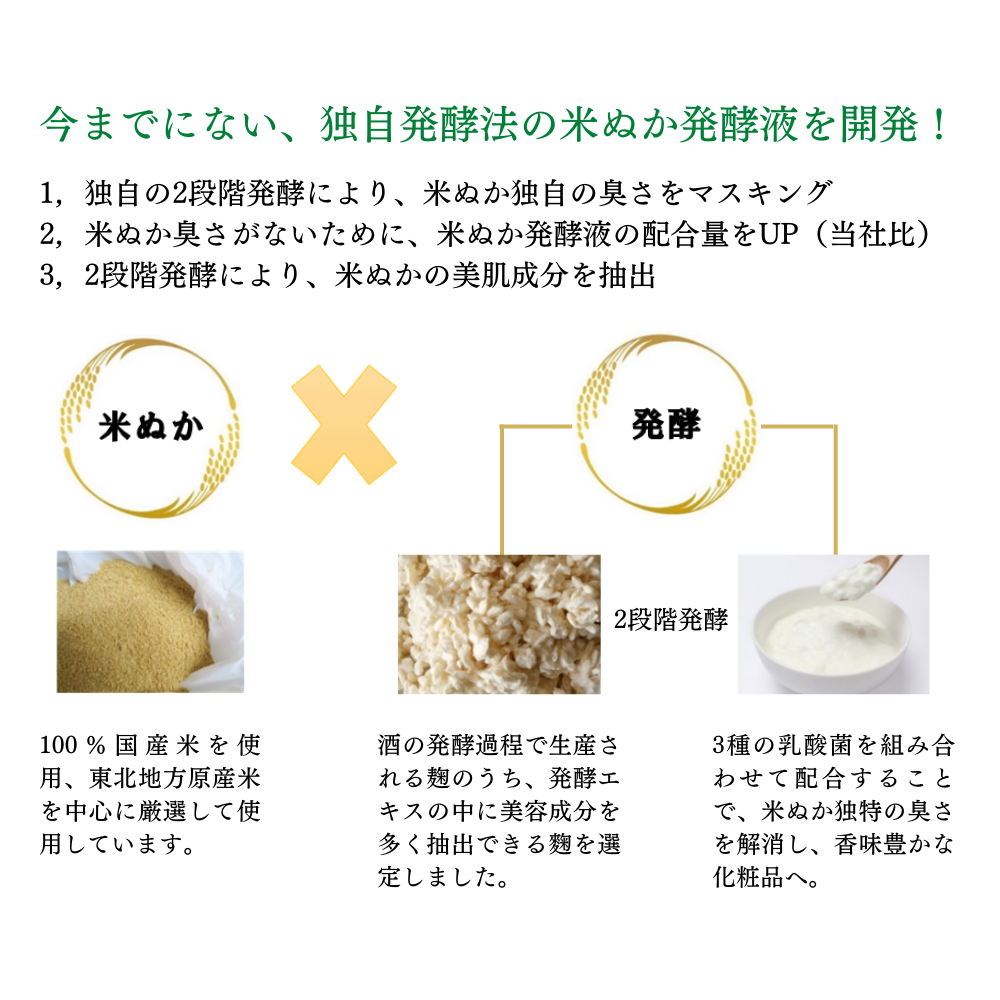 今までにない、独自発酵法の米ぬか発酵液を開発！

1，独自の2段階発酵により、米ぬか独自の臭さをマスキング
2，米ぬか臭さがないために、米ぬか発酵液の配合量をUP（当社比）
3，2段階発酵により、米ぬかの美肌成分を抽出

米ぬか

発酵

2段階発酵

100％国産米を使用、東北地方原産米を中心に厳選して使用しています。

酒の発酵過程で生産される麹のうち、発酵エキスの中に美容成分を多く抽出できる麹を選定しました。

3種の乳酸菌を組み合わせて配合することで、米ぬか独特の臭さを解消し、香味豊かな化粧品へ。